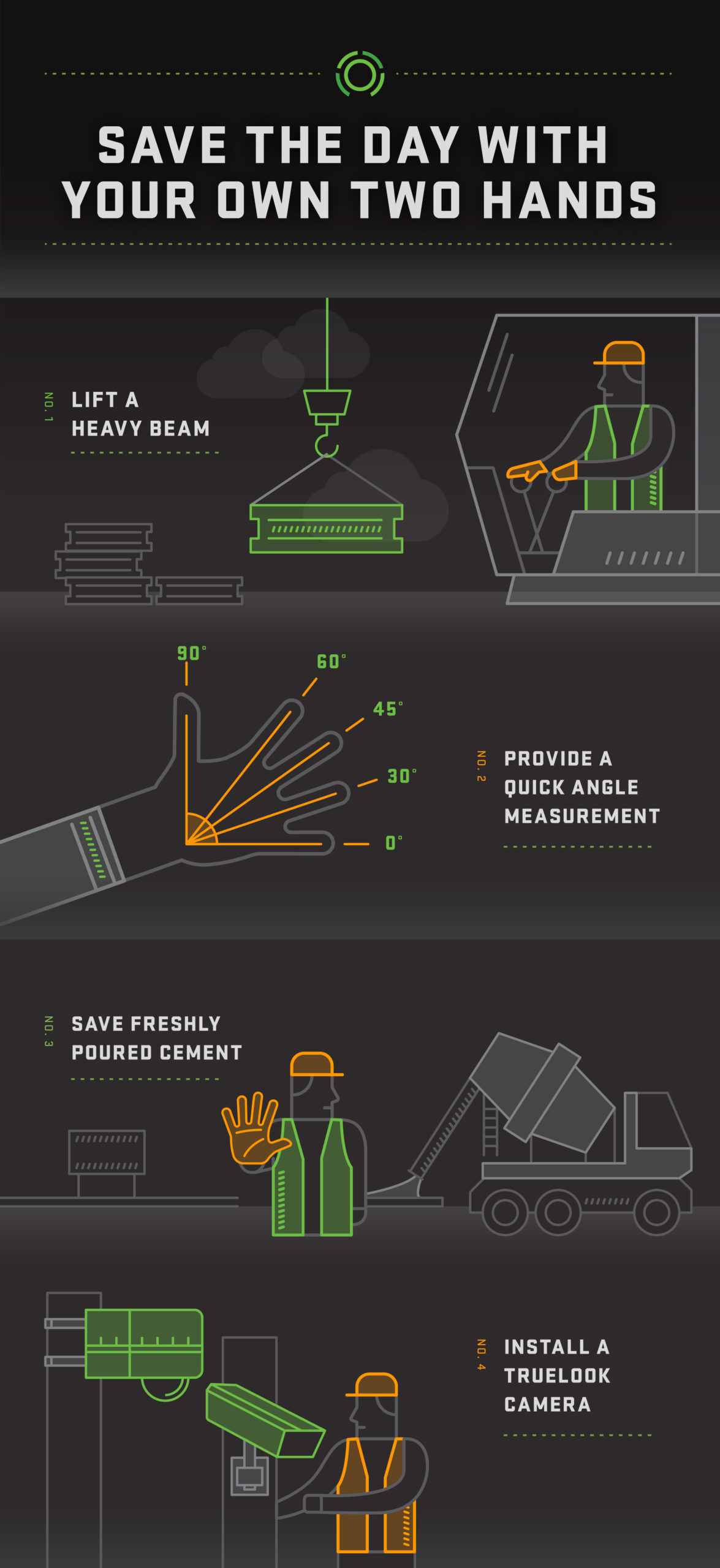 SAVE THE DAY WITH YOUR OWN TWO HANDS

NO. 1

LIFT A HEAVY BEAM

90°

60°

45°

30°

0°

NO. 2

PROVIDE A QUICK ANGLE MEASUREMENT

NO. 3

SAVE FRESHLY POURED CEMENT

NO. 4

INSTALL A TRUELOOK CAMERA